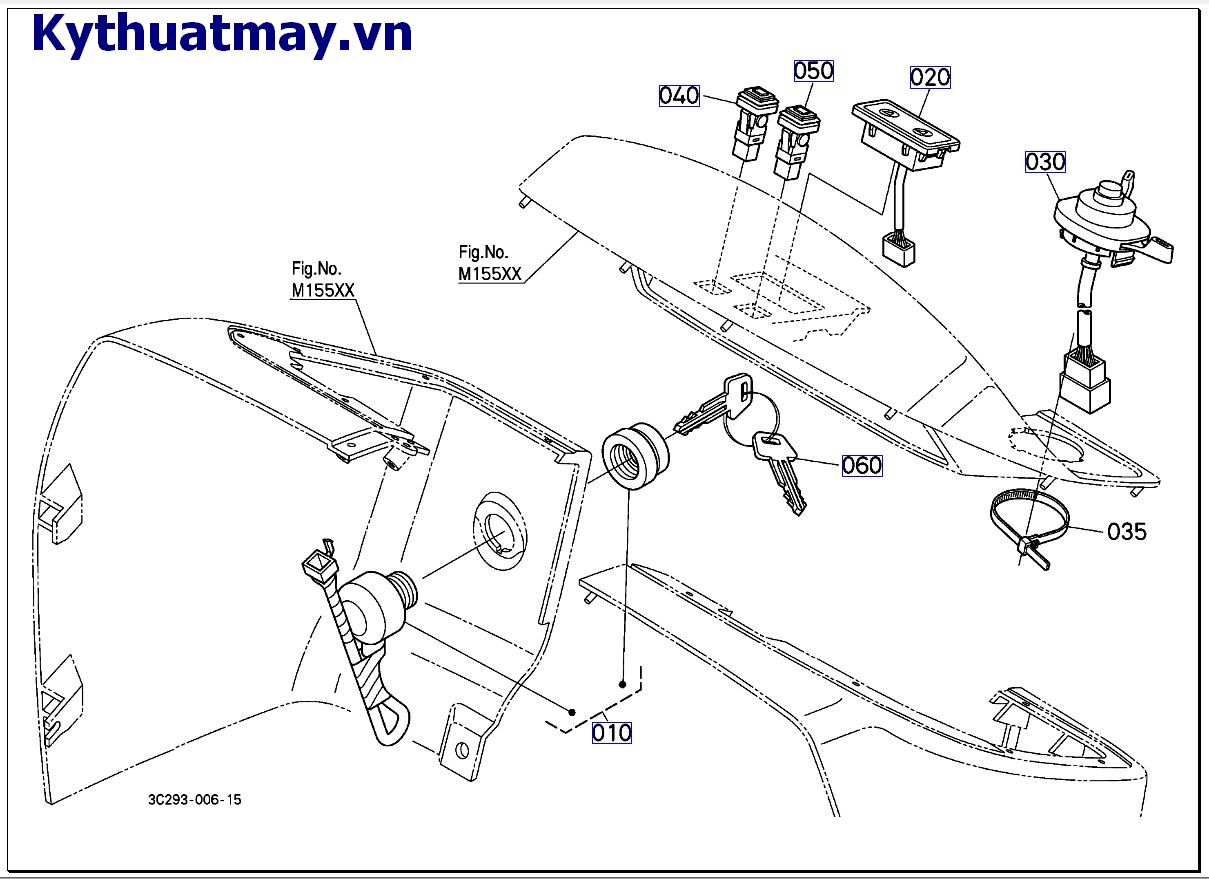 Kythuatmay.vn

040
050
020
030

Fig.No.
M155XX

Fig.No.
M155XX

060

035

010

3C293-006-15